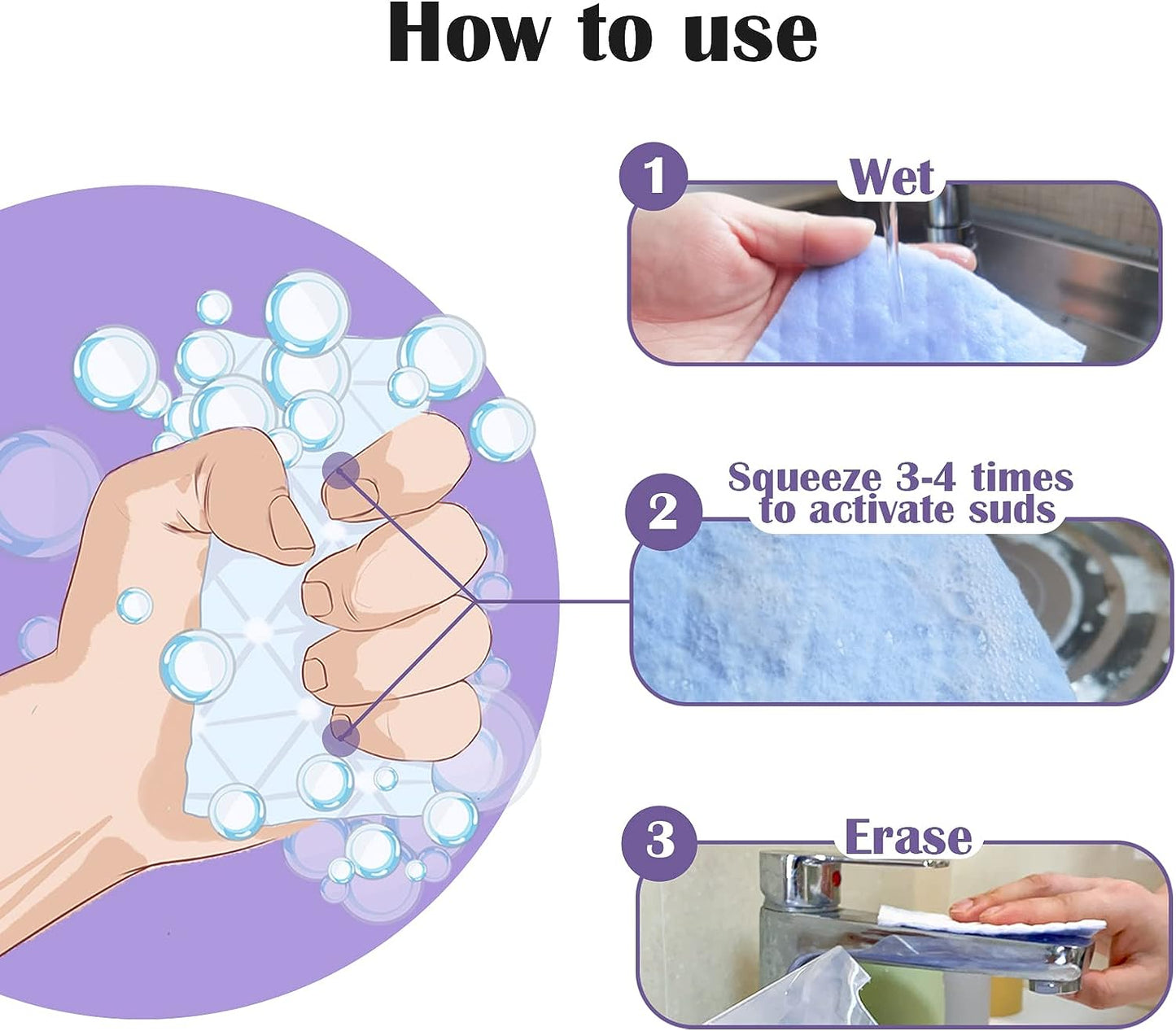 How to use

1 Wet

2 Squeeze 3-4 times to activate suds

3 Erase