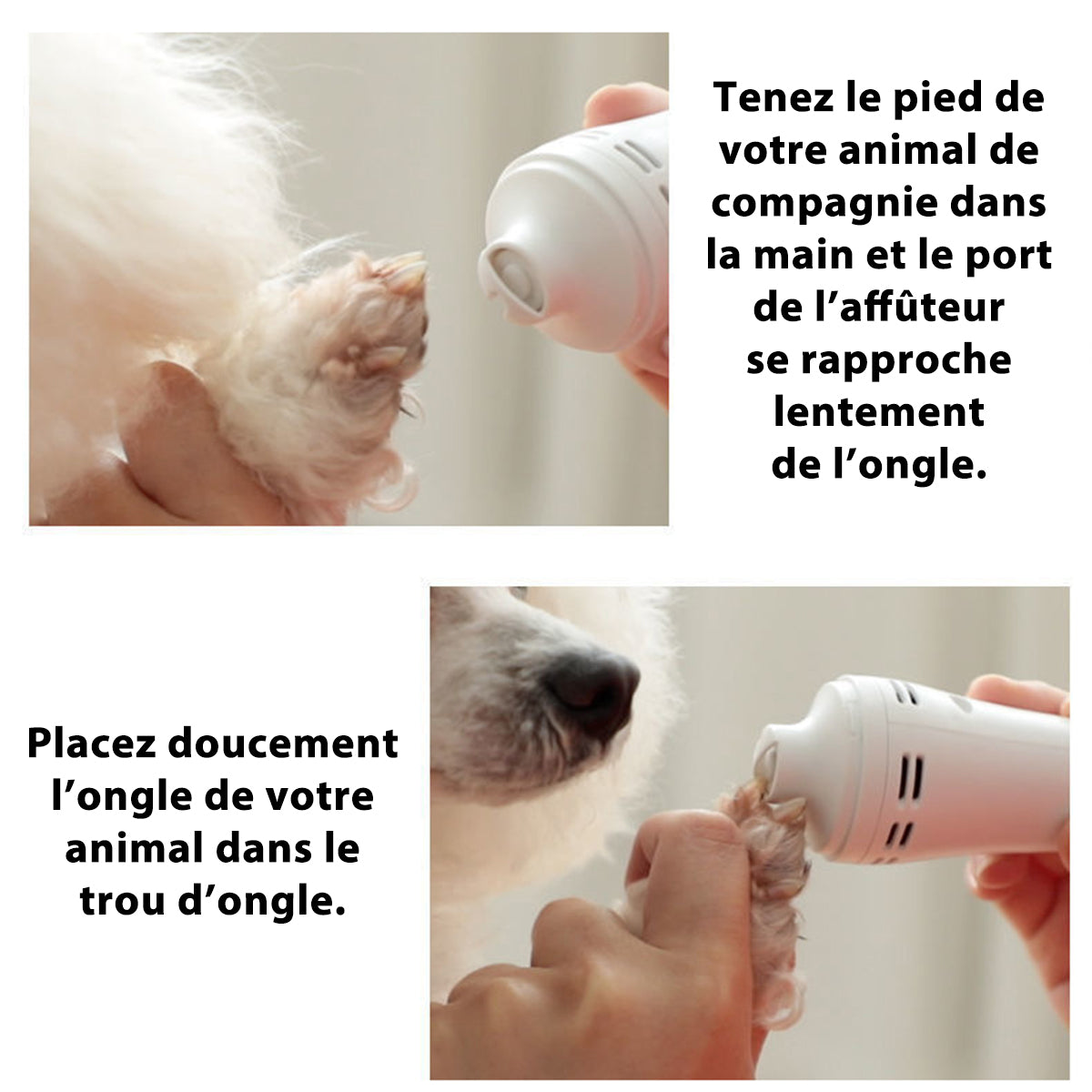 Tenez le pied de votre animal de compagnie dans la main et le port de l’affûteur se rapproche lentement de l’ongle.

Placez doucement l’ongle de votre animal dans le trou d’ongle.