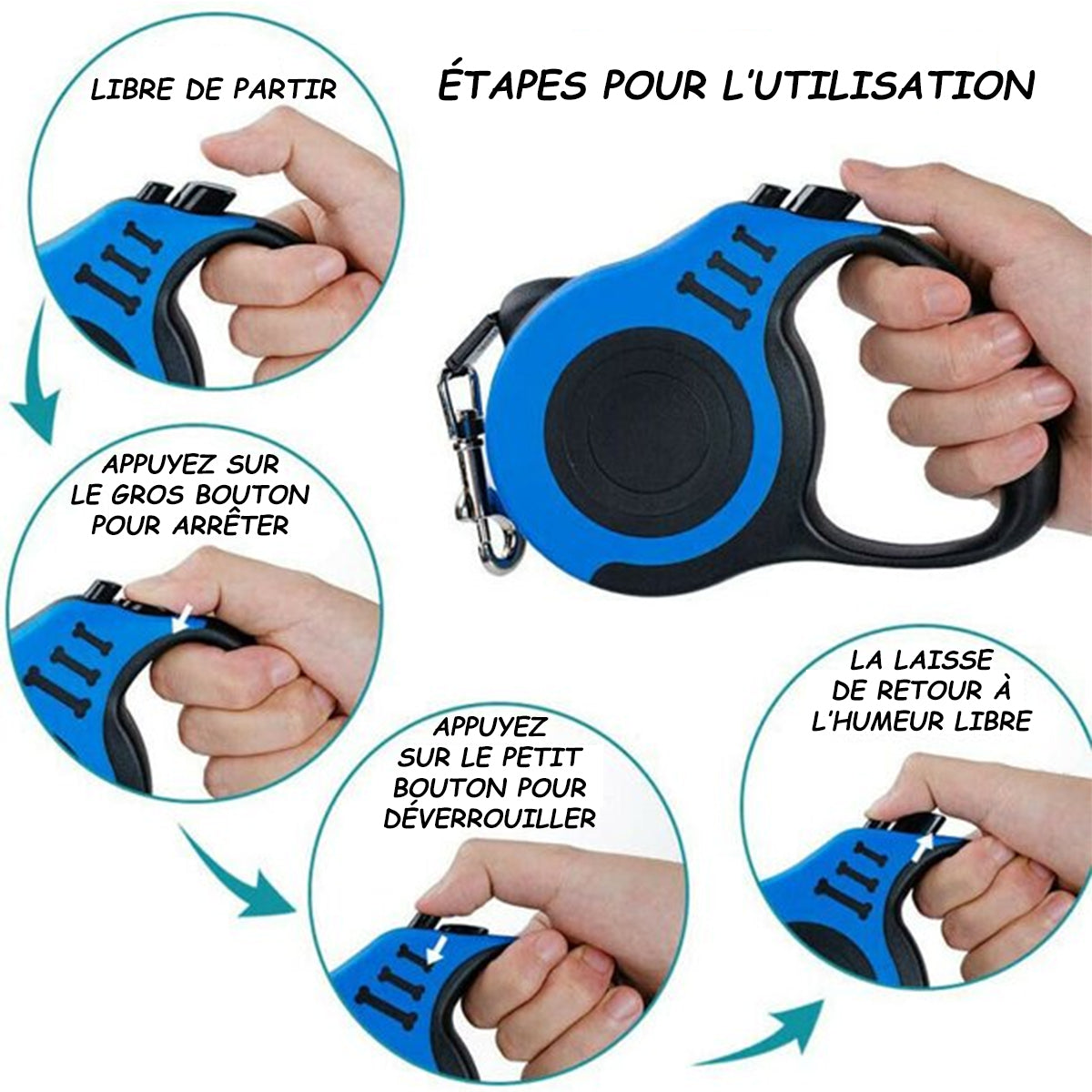 ÉTAPES POUR L'UTILISATION

LIBRE DE PARTIR

APPUYEZ SUR LE GROS BOUTON POUR ARRÊTER

APPUYEZ SUR LE PETIT BOUTON POUR DÉVERROUILLER

LA LAISSE DE RETOUR À L'HUMEUR LIBRE