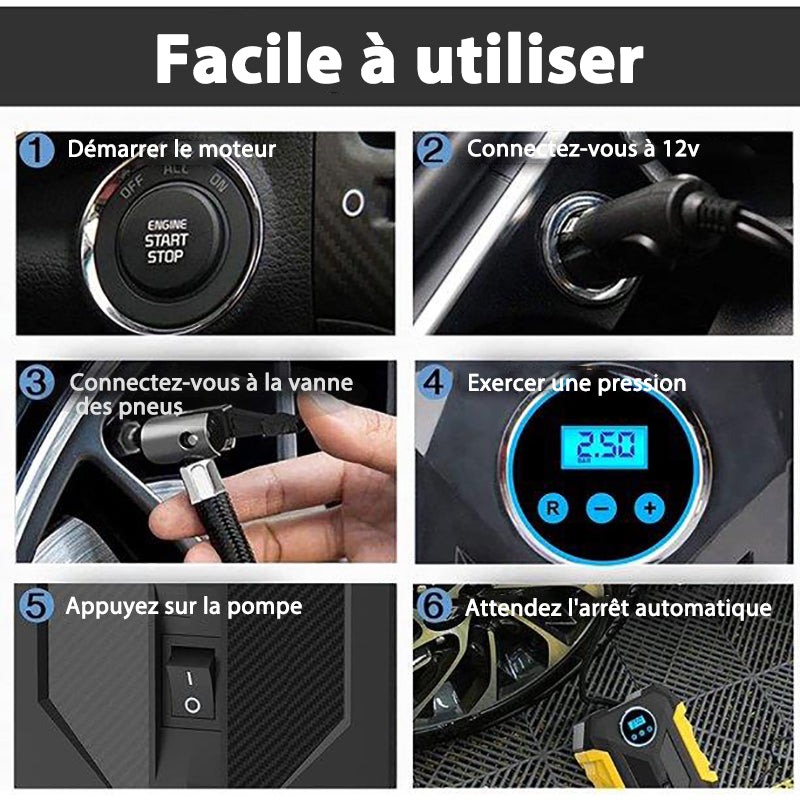 Facile à utiliser

1 Démarrer le moteur

OFF ACC ON

ENGINE START STOP

2 Connectez-vous à 12v

3 Connectez-vous à la vanne des pneus

4 Exercer une pression

2.50
BAR

R − +

5 Appuyez sur la pompe

I
O

6 Attendez l'arrêt automatique